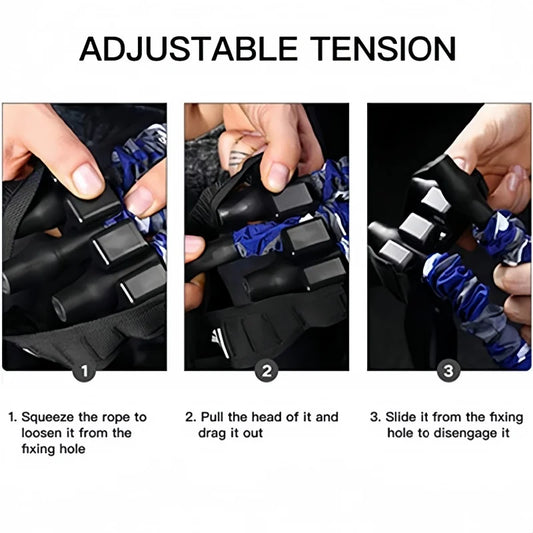 ADJUSTABLE TENSION

1

2

3

1. Squeeze the rope to loosen it from the fixing hole

2. Pull the head of it and drag it out

3. Slide it from the fixing hole to disengage it