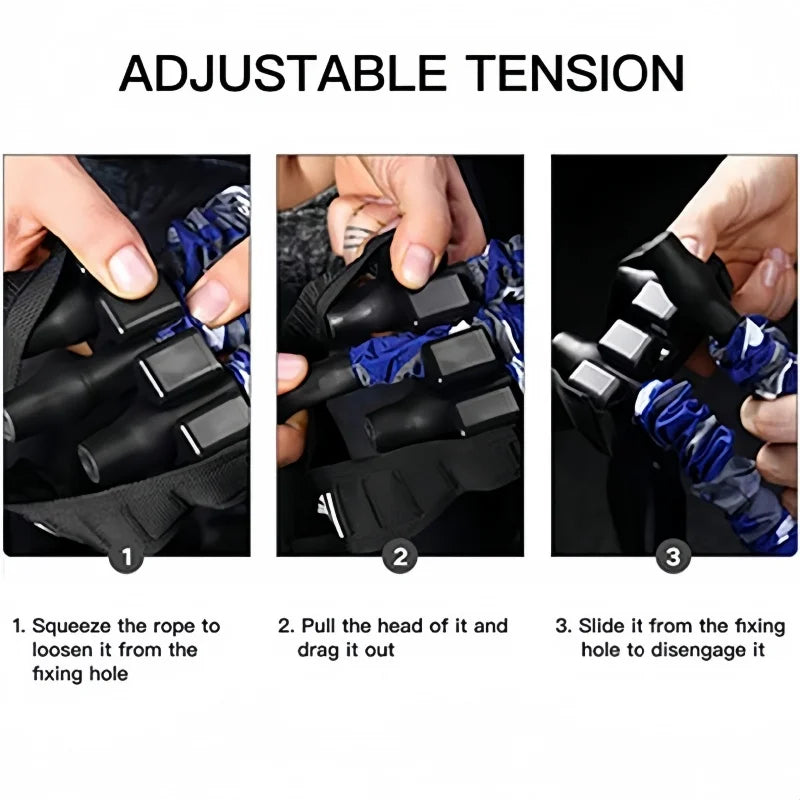 ADJUSTABLE TENSION

1

2

3

1. Squeeze the rope to loosen it from the fixing hole

2. Pull the head of it and drag it out

3. Slide it from the fixing hole to disengage it